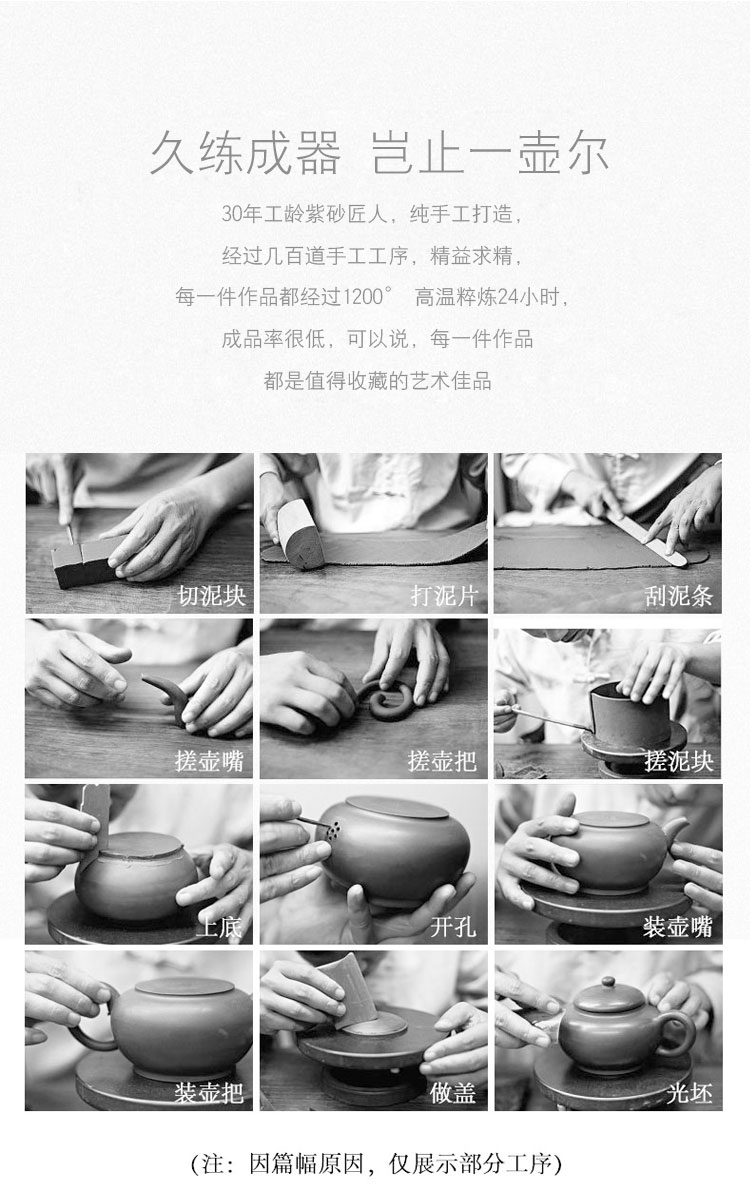 久练成器 岂止一壶尔

30年工龄紫砂匠人，纯手工打造，
经过几百道手工工序，精益求精，
每一件作品都经过1200° 高温粹炼24小时，
成品率很低，可以说，每一件作品
都是值得收藏的艺术佳品

切泥块

打泥片

刮泥条

搓壶嘴

搓壶把

搓泥块

上底

开孔

装壶嘴

装壶把

做盖

光坯

(注：因篇幅原因，仅展示部分工序)