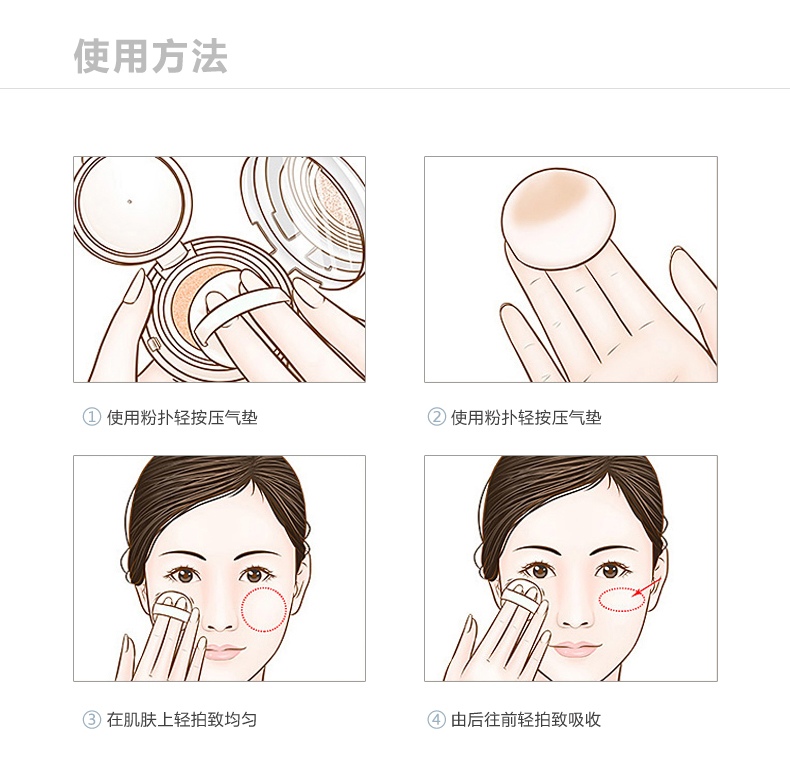 使用方法

① 使用粉扑轻按压气垫

② 使用粉扑轻按压气垫

③ 在肌肤上轻拍致均匀

④ 由后往前轻拍致吸收